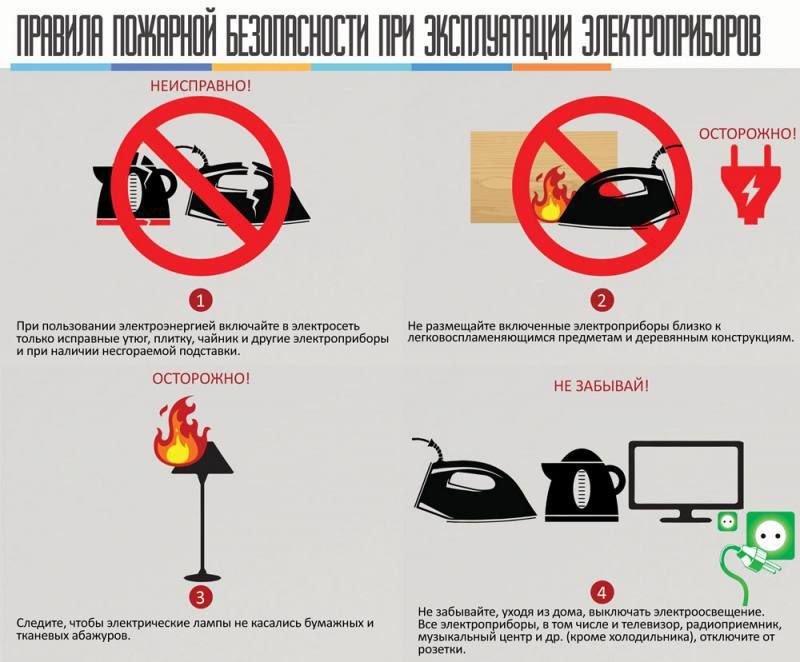 ПРАВИЛА ПОЖАРНОЙ БЕЗОПАСНОСТИ ПРИ ЭКСПЛУАТАЦИИ ЭЛЕКТРОПРИБОРОВ

НЕИСПРАВНО!

1

При пользовании электроэнергией включайте в электросеть только исправные утюг, плитку, чайник и другие электроприборы и при наличии несгораемой подставки.

ОСТОРОЖНО!

2

Не размещайте включенные электроприборы близко к легковоспламеняющимся предметам и деревянным конструкциям.

ОСТОРОЖНО!

3

Следите, чтобы электрические лампы не касались бумажных и тканевых абажуров.

НЕ ЗАБЫВАЙ!

4

Не забывайте, уходя из дома, выключать электроосвещение. Все электроприборы, в том числе и телевизор, радиоприемник, музыкальный центр и др. (кроме холодильника), отключите от розетки.